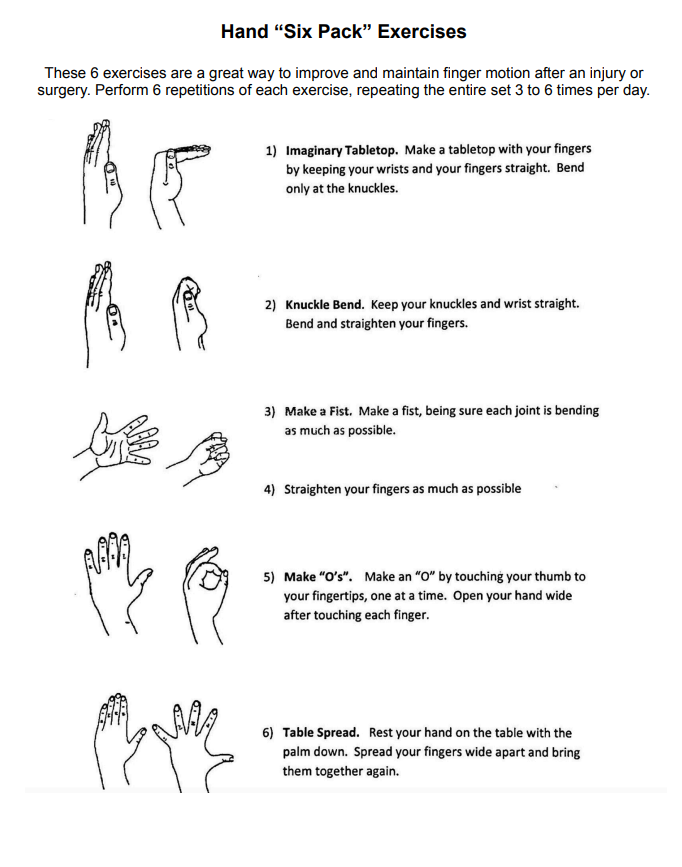 Hand “Six Pack” Exercises

These 6 exercises are a great way to improve and maintain finger motion after an injury or surgery. Perform 6 repetitions of each exercise, repeating the entire set 3 to 6 times per day.

1) Imaginary Tabletop. Make a tabletop with your fingers by keeping your wrists and your fingers straight. Bend only at the knuckles.

2) Knuckle Bend. Keep your knuckles and wrist straight. Bend and straighten your fingers.

3) Make a Fist. Make a fist, being sure each joint is bending as much as possible.

4) Straighten your fingers as much as possible

5) Make “O’s”. Make an “O” by touching your thumb to your fingertips, one at a time. Open your hand wide after touching each finger.

6) Table Spread. Rest your hand on the table with the palm down. Spread your fingers wide apart and bring them together again.